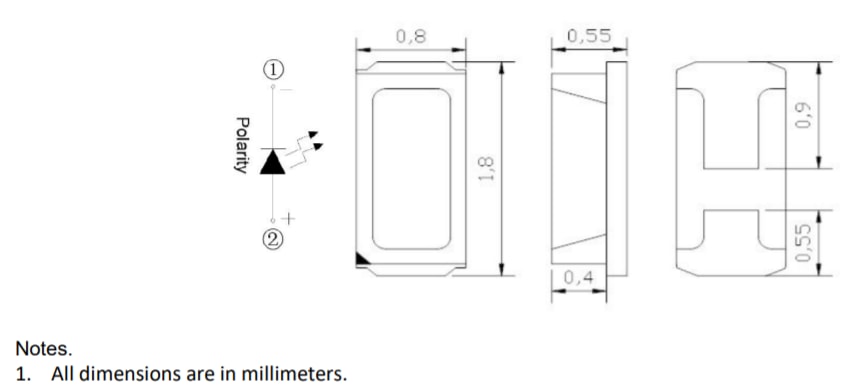 ①
−
Polarity
+
②

0,8
1,8
0,55
0,4
0,9
0,55

Notes.
1. All dimensions are in millimeters.